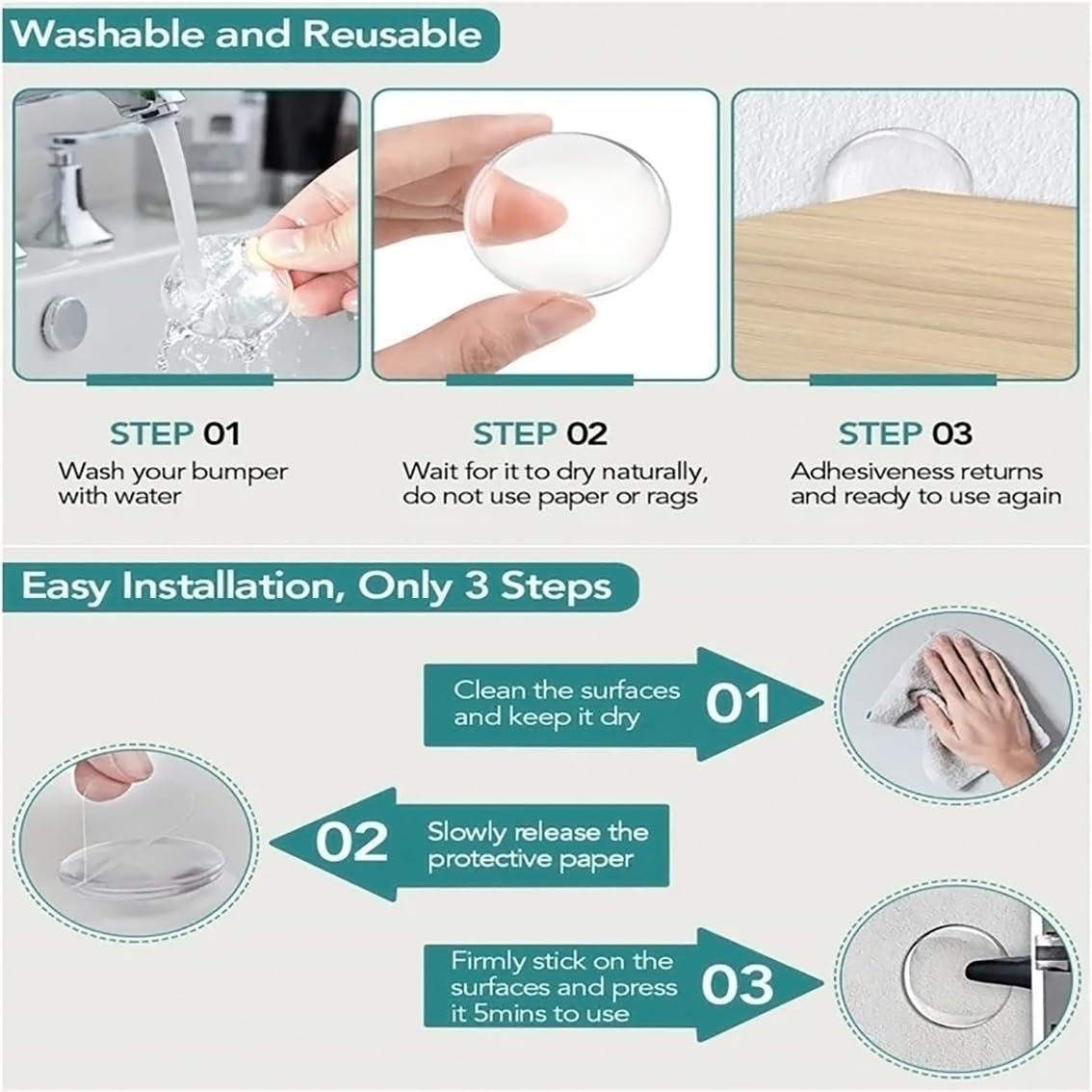 Washable and Reusable

STEP 01
Wash your bumper with water

STEP 02
Wait for it to dry naturally, do not use paper or rags

STEP 03
Adhesiveness returns and ready to use again

Easy Installation, Only 3 Steps

Clean the surfaces and keep it dry 01

02 Slowly release the protective paper

Firmly stick on the surfaces and press it 5mins to use 03