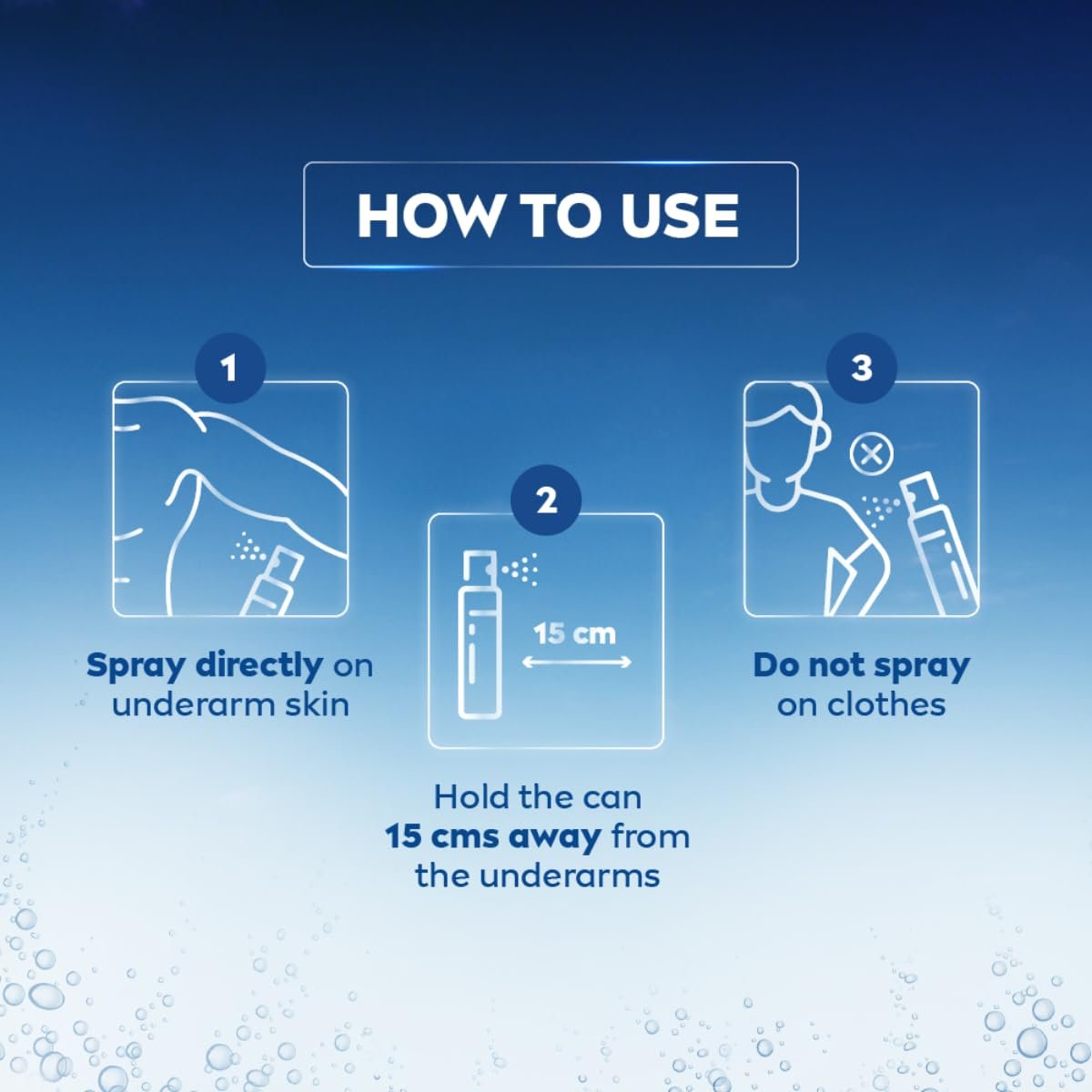 HOW TO USE

1

Spray directly on underarm skin

2

15 cm

Hold the can 15 cms away from the underarms

3

Do not spray on clothes