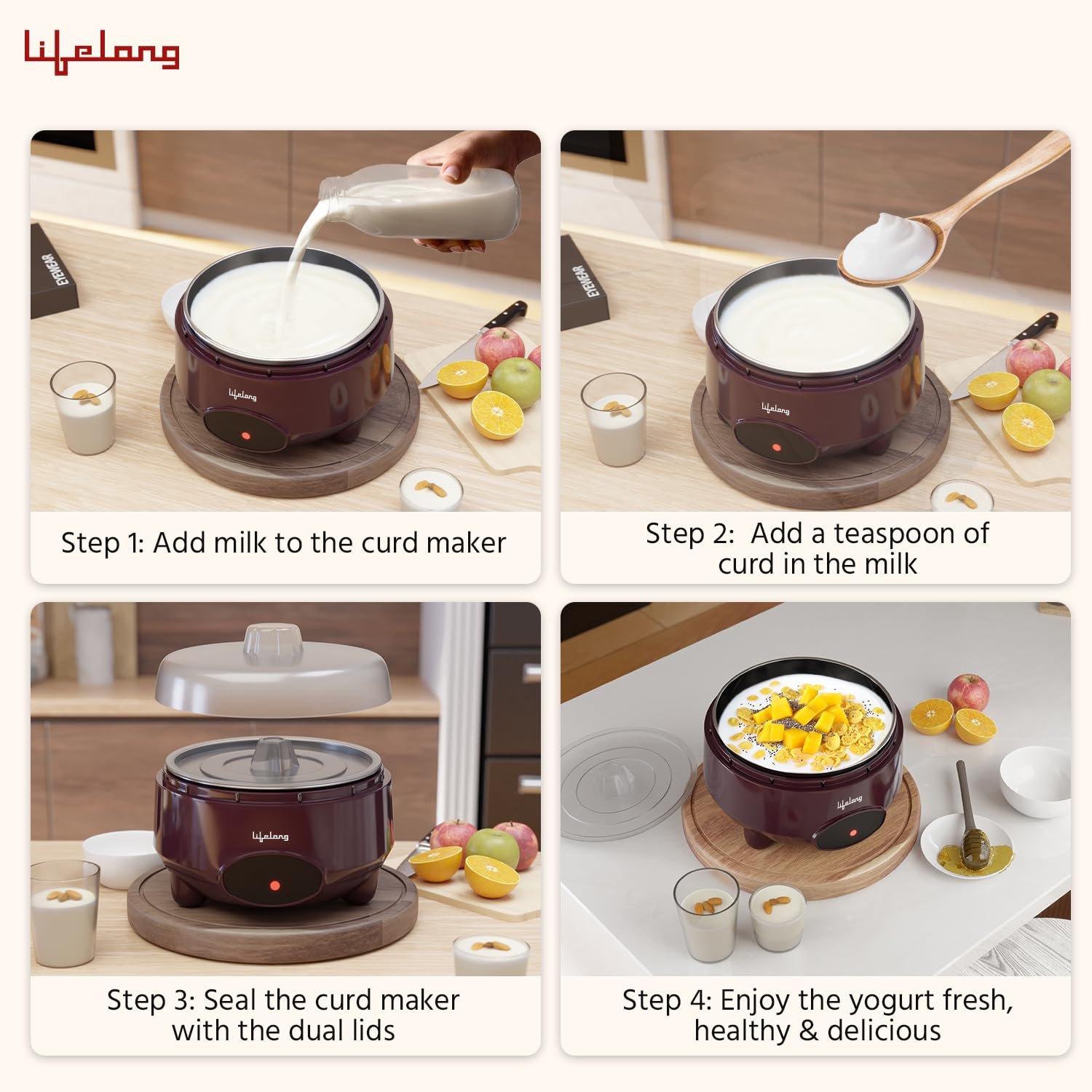 Lifelong

EYEWEAR

Lifelong

Step 1: Add milk to the curd maker

EYEWEAR

Lifelong

Step 2: Add a teaspoon of curd in the milk

Lifelong

Step 3: Seal the curd maker with the dual lids

Lifelong

Step 4: Enjoy the yogurt fresh, healthy & delicious