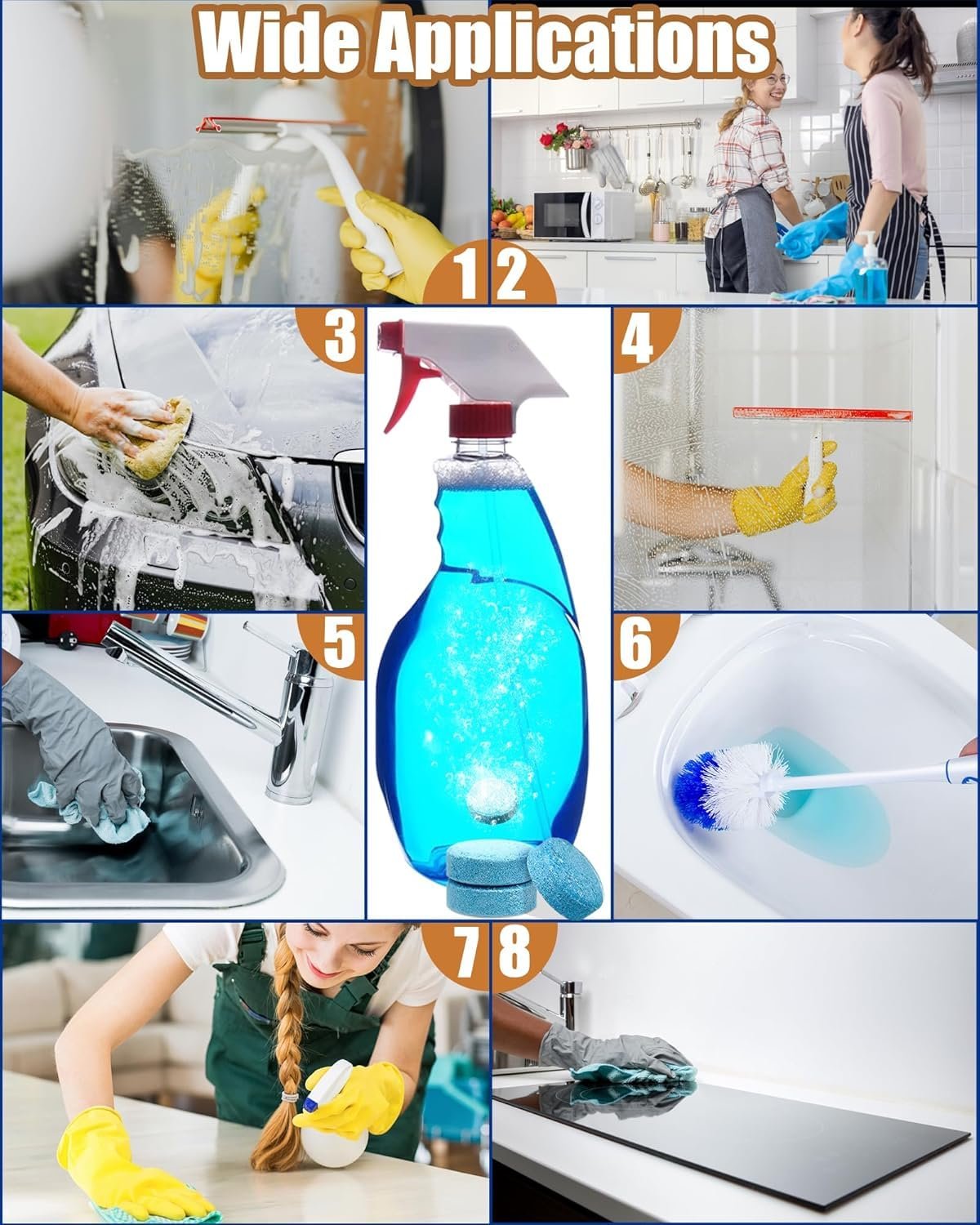 Wide Applications

1

2

3

4

5

6

7

8