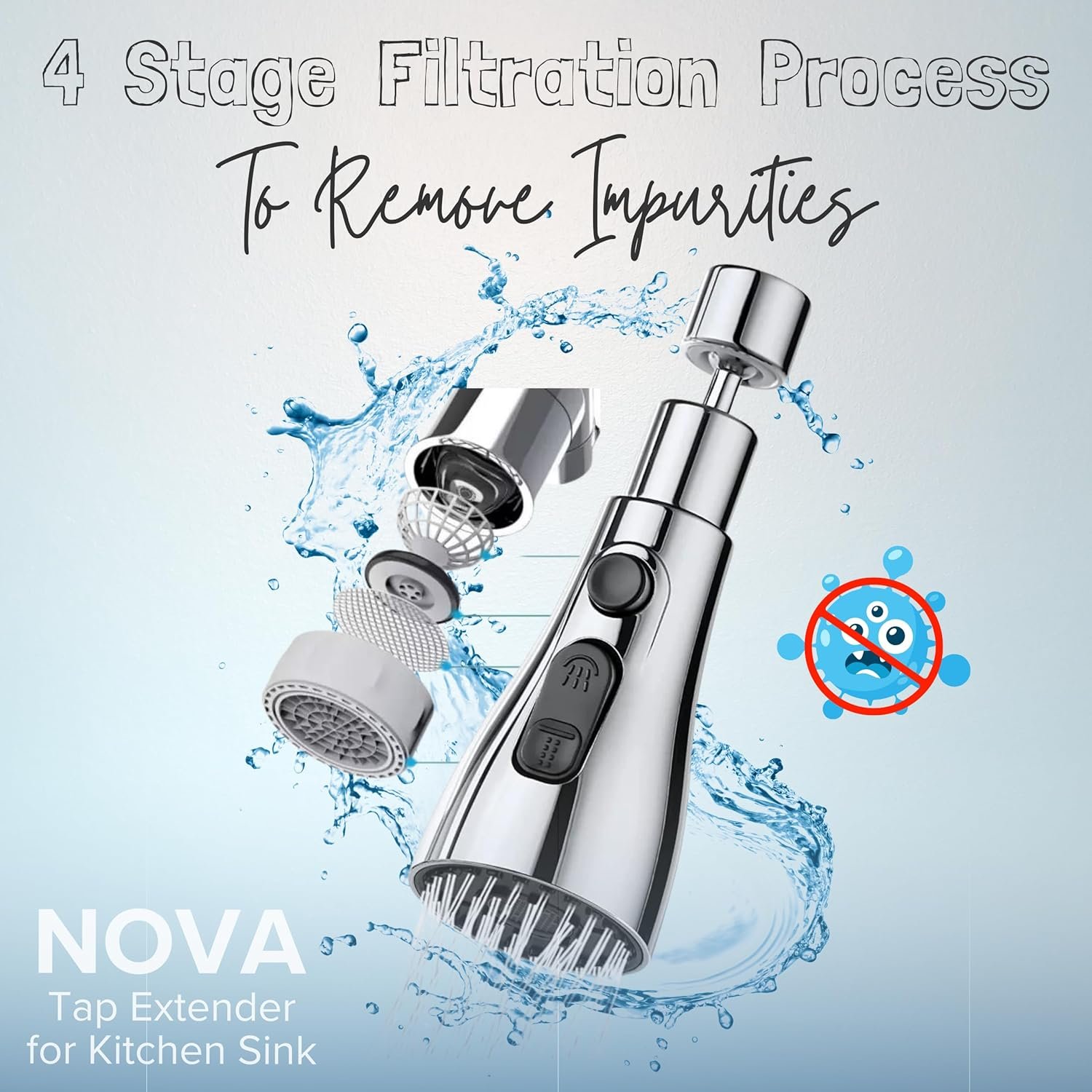 4 Stage Filtration Process

To Remove Impurities

NOVA
Tap Extender
for Kitchen Sink