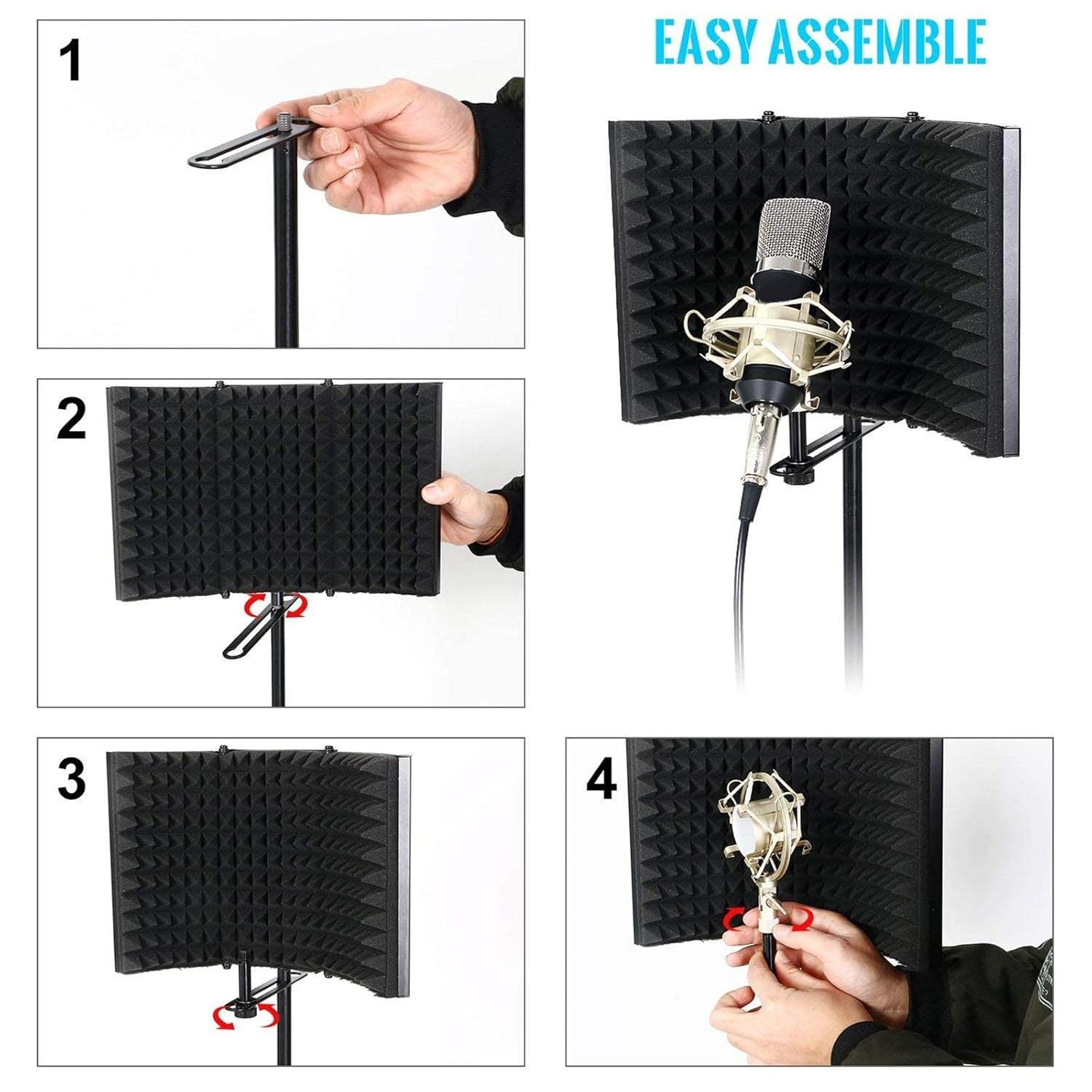 1

EASY ASSEMBLE

2

3

4